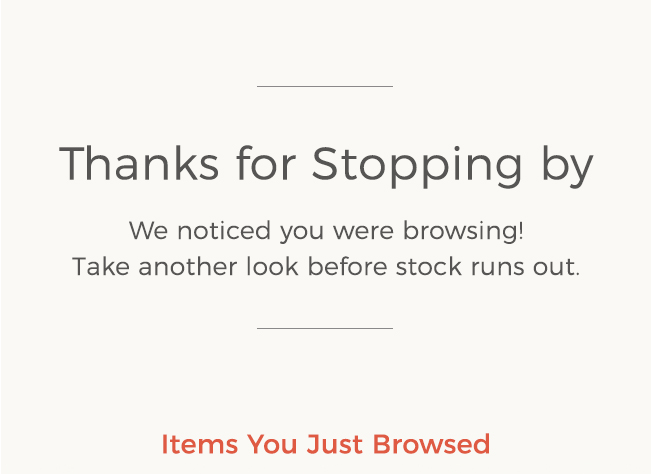 Thanks for Stopping by

We noticed you were browsing!
Take another look before stock runs out.

Items You Just Browsed